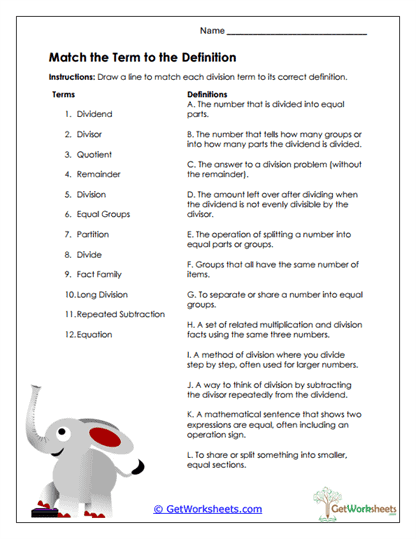 Name ___________________________

Match the Term to the Definition

Instructions: Draw a line to match each division term to its correct definition.

Terms
1. Dividend
2. Divisor
3. Quotient
4. Remainder
5. Division
6. Equal Groups
7. Partition
8. Divide
9. Fact Family
10. Long Division
11. Repeated Subtraction
12. Equation

Definitions
A. The number that is divided into equal parts.

B. The number that tells how many groups or into how many parts the dividend is divided.

C. The answer to a division problem (without the remainder).

D. The amount left over after dividing when the dividend is not evenly divisible by the divisor.

E. The operation of splitting a number into equal parts or groups.

F. Groups that all have the same number of items.

G. To separate or share a number into equal groups.

H. A set of related multiplication and division facts using the same three numbers.

I. A method of division where you divide step by step, often used for larger numbers.

J. A way to think of division by subtracting the divisor repeatedly from the dividend.

K. A mathematical sentence that shows two expressions are equal, often including an operation sign.

L. To share or split something into smaller, equal sections.

© GetWorksheets.com

GetWorksheets